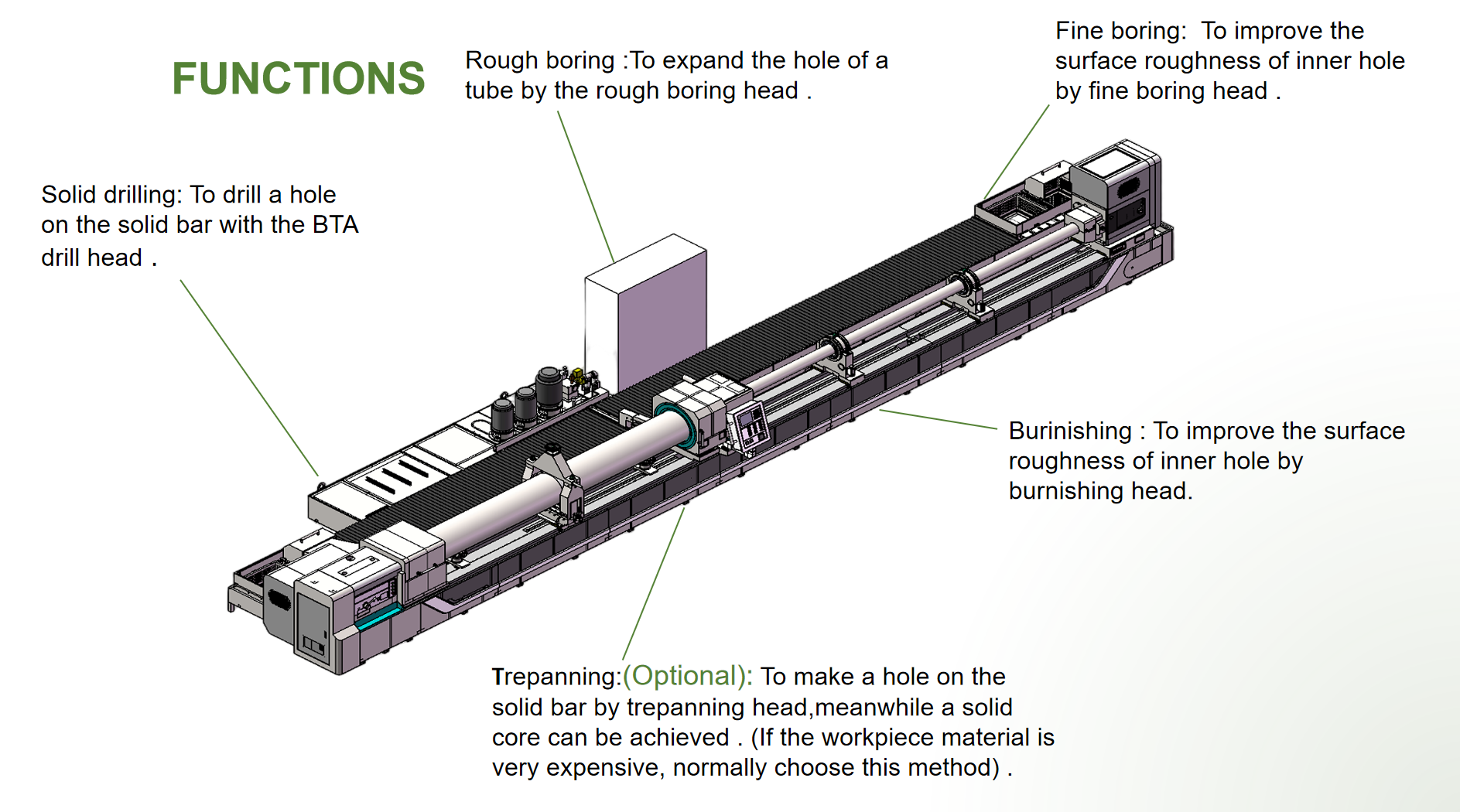 FUNCTIONS

Rough boring :To expand the hole of a tube by the rough boring head .

Fine boring: To improve the surface roughness of inner hole by fine boring head .

Solid drilling: To drill a hole on the solid bar with the BTA drill head .

Burinishing : To improve the surface roughness of inner hole by burnishing head.

Trepanning:(Optional): To make a hole on the solid bar by trepanning head,meanwhile a solid core can be achieved . (If the workpiece material is very expensive, normally choose this method) .