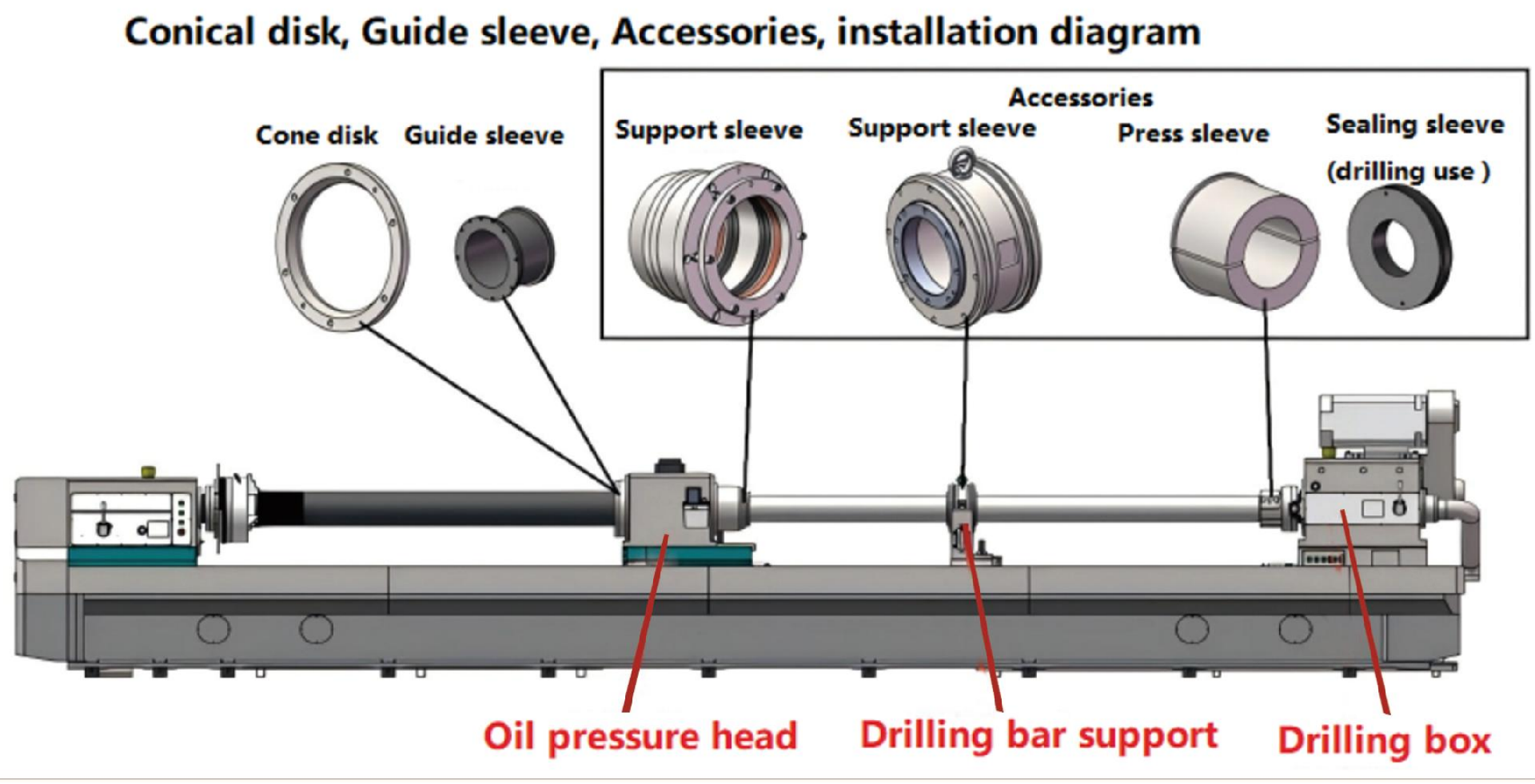 Conical disk, Guide sleeve, Accessories, installation diagram

Cone disk

Guide sleeve

Accessories

Support sleeve

Support sleeve

Press sleeve

Sealing sleeve (drilling use )

Oil pressure head

Drilling bar support

Drilling box