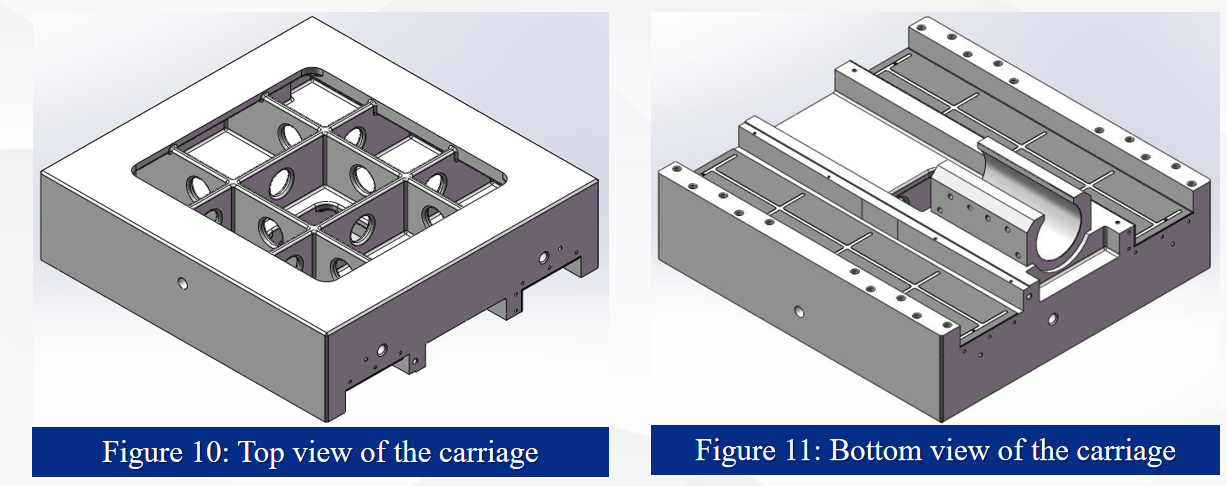 Figure 10: Top view of the carriage

Figure 11: Bottom view of the carriage